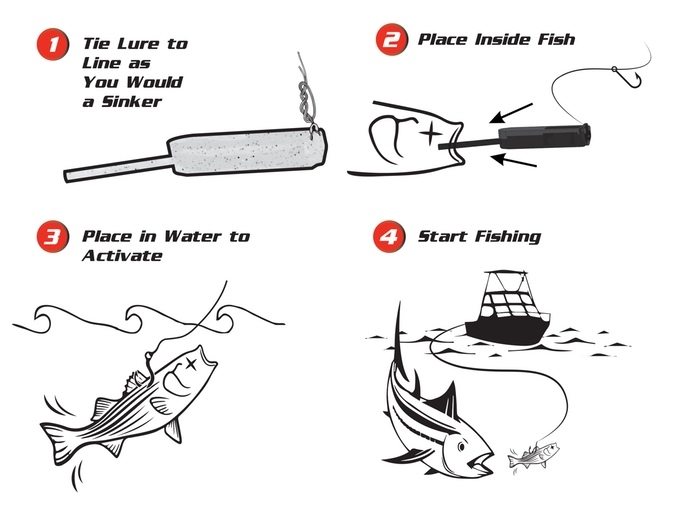 1 Tie Lure to Line as You Would a Sinker

2 Place Inside Fish

3 Place in Water to Activate

4 Start Fishing